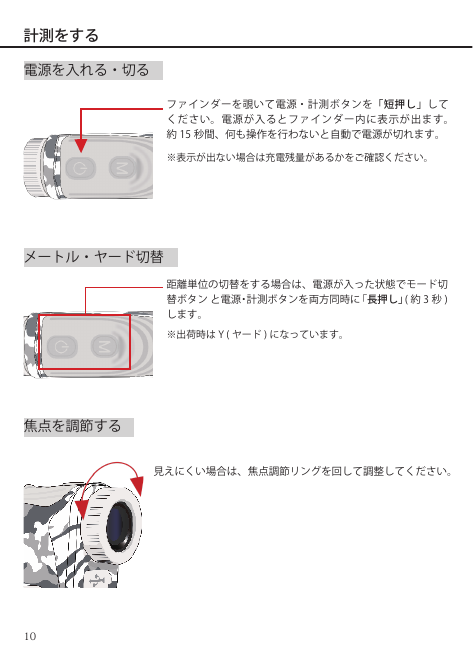 計測をする

電源を入れる・切る

ファインダーを覗いて電源・計測ボタンを「短押し」してください。電源が入るとファインダー内に表示が出ます。約 15 秒間、何も操作を行わないと自動で電源が切れます。

※表示が出ない場合は充電残量があるかをご確認ください。

M

メートル・ヤード切替

距離単位の切替をする場合は、電源が入った状態でモード切替ボタン と電源･計測ボタンを両方同時に「長押し」( 約 3 秒 ) します。

※出荷時は Y ( ヤード ) になっています。

M

焦点を調節する

見えにくい場合は、焦点調節リングを回して調整してください。

10